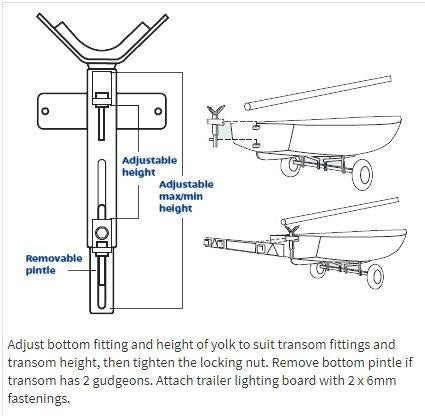 Adjustable height

Adjustable max/min height

Removable pintle

Adjust bottom fitting and height of yolk to suit transom fittings and transom height, then tighten the locking nut. Remove bottom pintle if transom has 2 gudgeons. Attach trailer lighting board with 2 x 6mm fastenings.